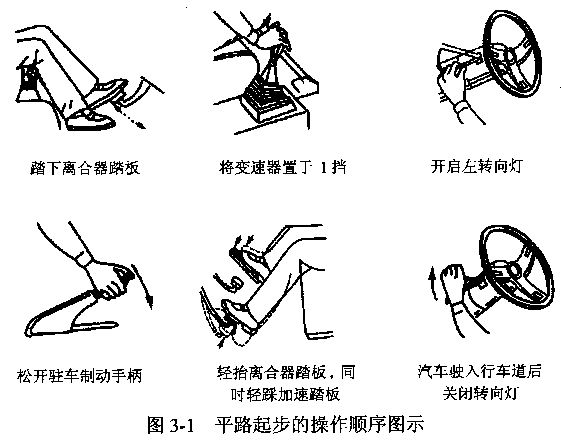 踏下离合器踏板

将变速器置于 1 挡

开启左转向灯

松开驻车制动手柄

轻抬离合器踏板，同时轻踩加速踏板

汽车驶入行车道后关闭转向灯

图 3-1　平路起步的操作顺序图示