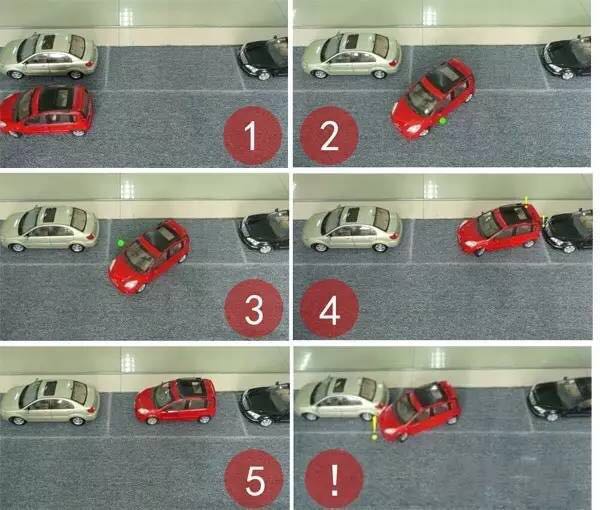 1

2

3

4

5

!