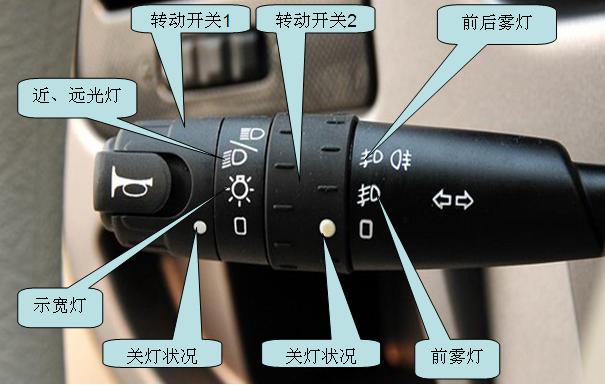 转动开关1
转动开关2
前后雾灯
近、远光灯
示宽灯
关灯状况
关灯状况
前雾灯