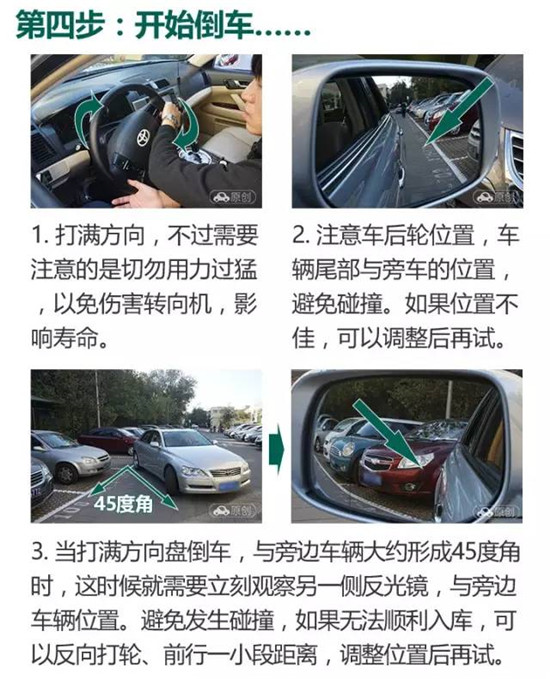 第四步：开始倒车……

原创

原创

1. 打满方向，不过需要注意的是切勿用力过猛，以免伤害转向机，影响寿命。

2. 注意车后轮位置，车辆尾部与旁车的位置，避免碰撞。如果位置不佳，可以调整后再试。

45度角

原创

原创

3. 当打满方向盘倒车，与旁边车辆大约形成45度角时，这时候就需要立刻观察另一侧反光镜，与旁边车辆位置。避免发生碰撞，如果无法顺利入库，可以反向打轮、前行一小段距离，调整位置后再试。