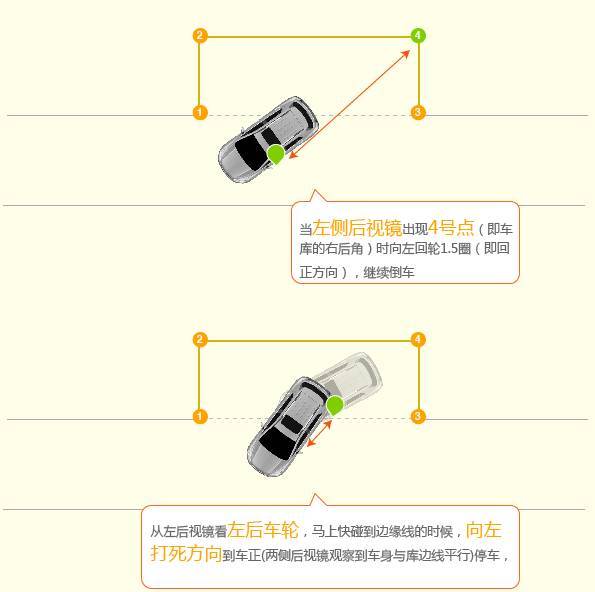 2

4

1

3

当左侧后视镜出现4号点（即车库的右后角）时向左回轮1.5圈（即回正方向），继续倒车

2

4

1

3

从左后视镜看左后车轮，马上快碰到边缘线的时候，向左打死方向到车正(两侧后视镜观察到车身与库边线平行)停车，