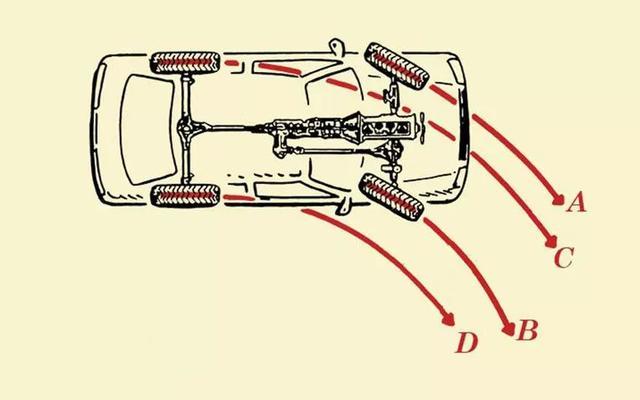 A
C
D
B