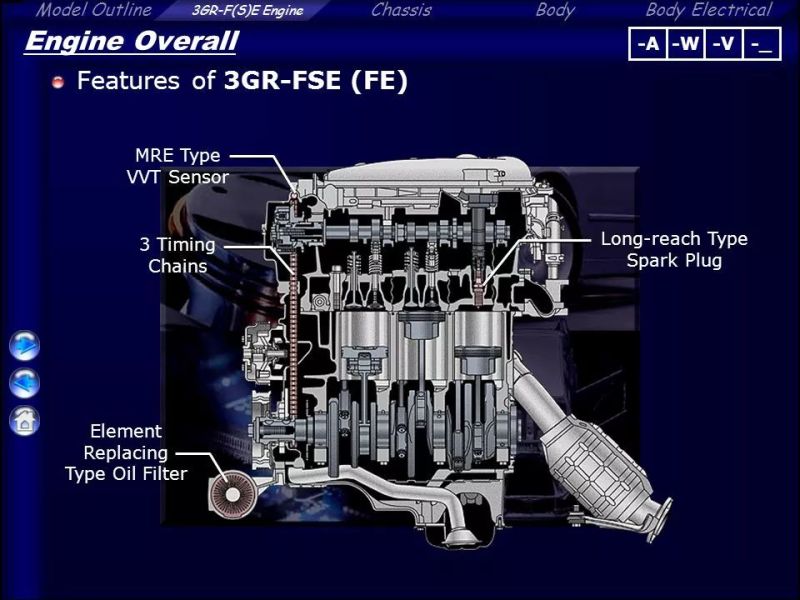 Model Outline 3GR-F(S)E Engine Chassis Body Body Electrical

Engine Overall

-A -W -V -_

Features of 3GR-FSE (FE)

MRE Type VVT Sensor

3 Timing Chains

Long-reach Type Spark Plug

Element Replacing Type Oil Filter