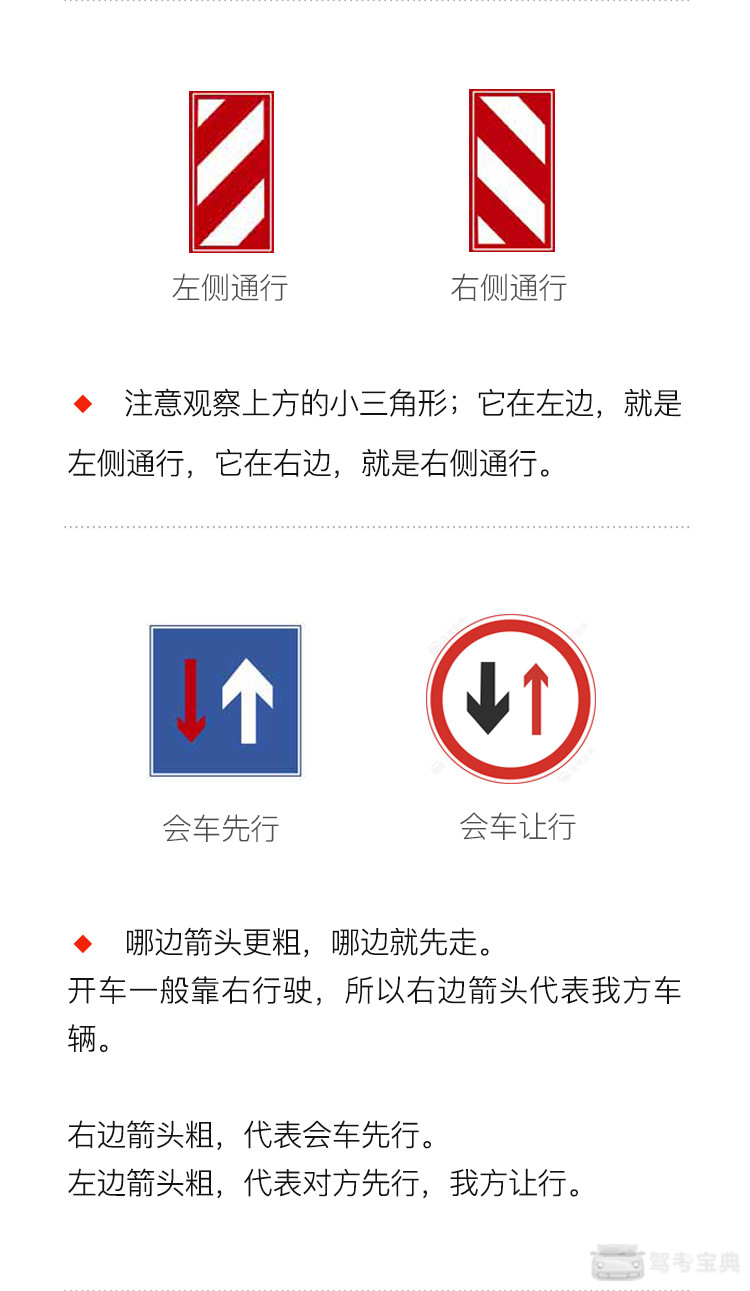 左侧通行

右侧通行

◆ 注意观察上方的小三角形；它在左边，就是左侧通行，它在右边，就是右侧通行。

会车先行

会车让行

◆ 哪边箭头更粗，哪边就先走。
开车一般靠右行驶，所以右边箭头代表我方车辆。

右边箭头粗，代表会车先行。
左边箭头粗，代表对方先行，我方让行。

驾考宝典