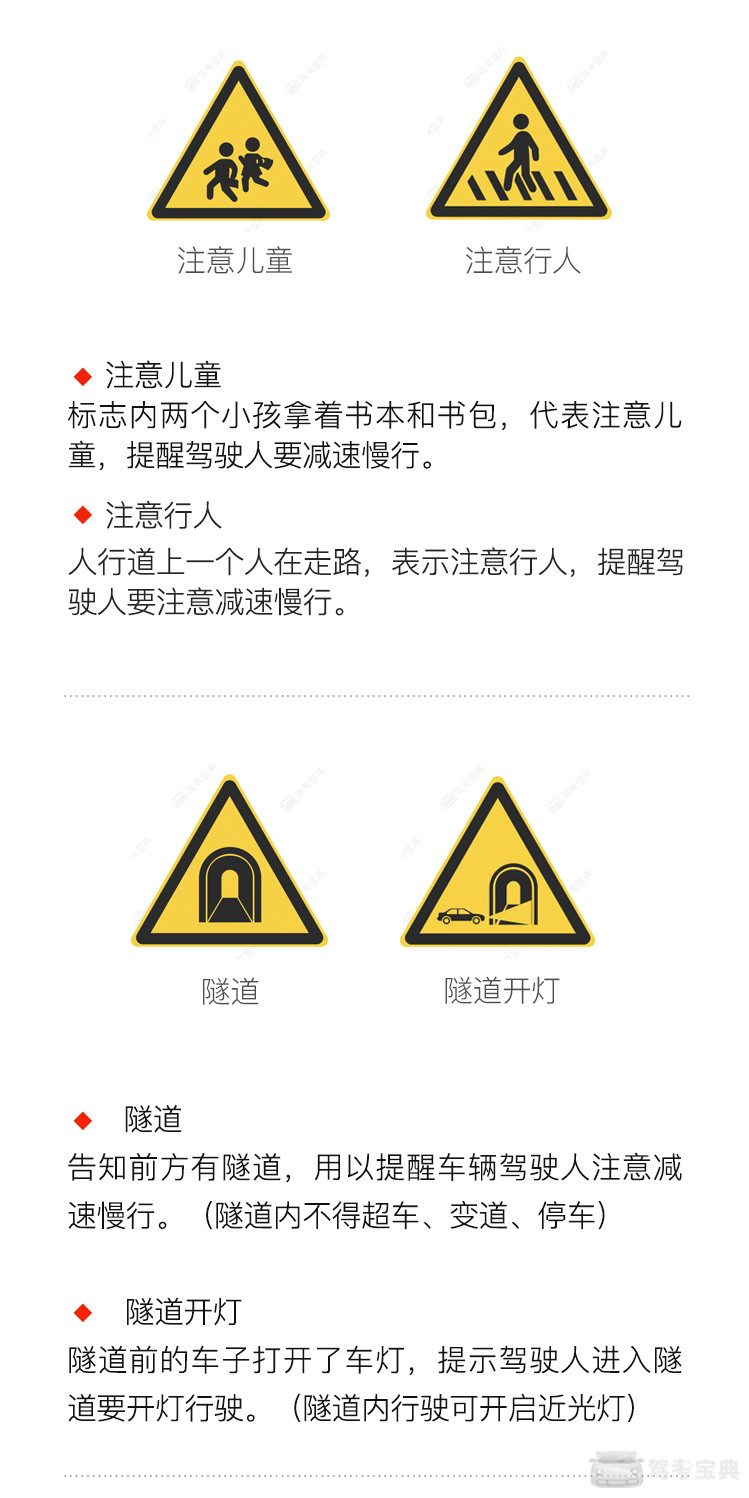 注意儿童

注意行人

◆ 注意儿童
标志内两个小孩拿着书本和书包，代表注意儿童，提醒驾驶人要减速慢行。

◆ 注意行人
人行道上一个人在走路，表示注意行人，提醒驾驶人要注意减速慢行。

隧道

隧道开灯

◆ 隧道
告知前方有隧道，用以提醒车辆驾驶人注意减速慢行。（隧道内不得超车、变道、停车）

◆ 隧道开灯
隧道前的车子打开了车灯，提示驾驶人进入隧道要开灯行驶。（隧道内行驶可开启近光灯）

驾考宝典